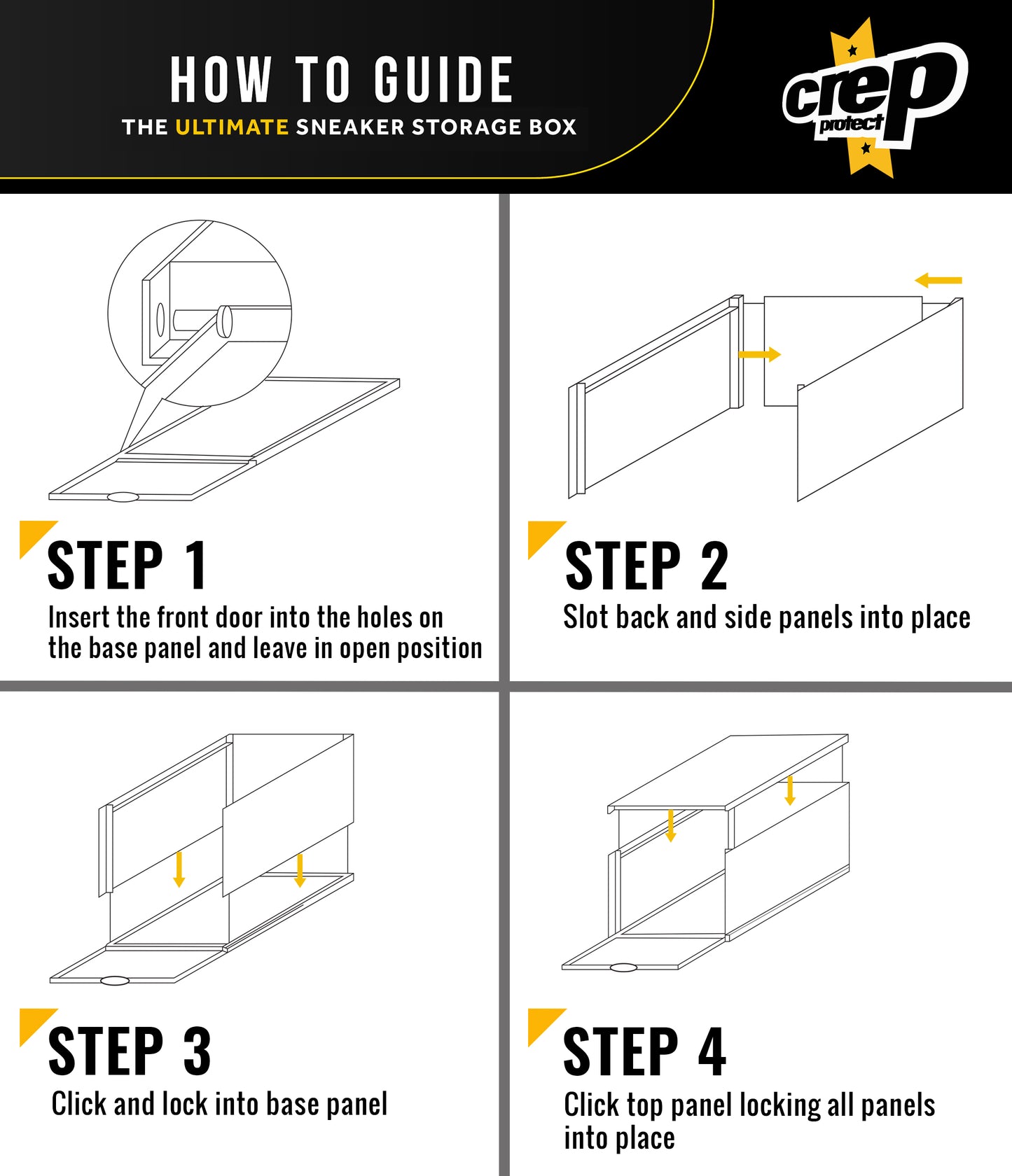 HOW TO GUIDE
THE ULTIMATE SNEAKER STORAGE BOX

crep protect

STEP 1
Insert the front door into the holes on the base panel and leave in open position

STEP 2
Slot back and side panels into place

STEP 3
Click and lock into base panel

STEP 4
Click top panel locking all panels into place